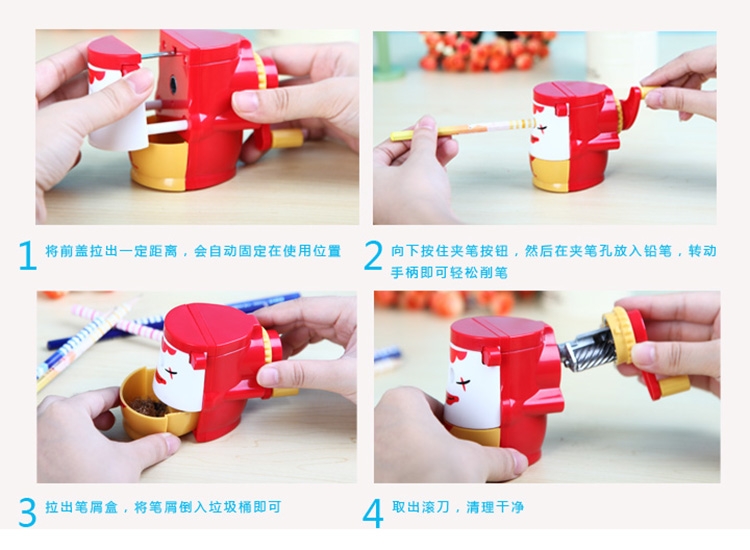 1 将前盖拉出一定距离，会自动固定在使用位置

2 向下按住夹笔按钮，然后在夹笔孔放入铅笔，转动手柄即可轻松削笔

3 拉出笔屑盒，将笔屑倒入垃圾桶即可

4 取出滚刀，清理干净