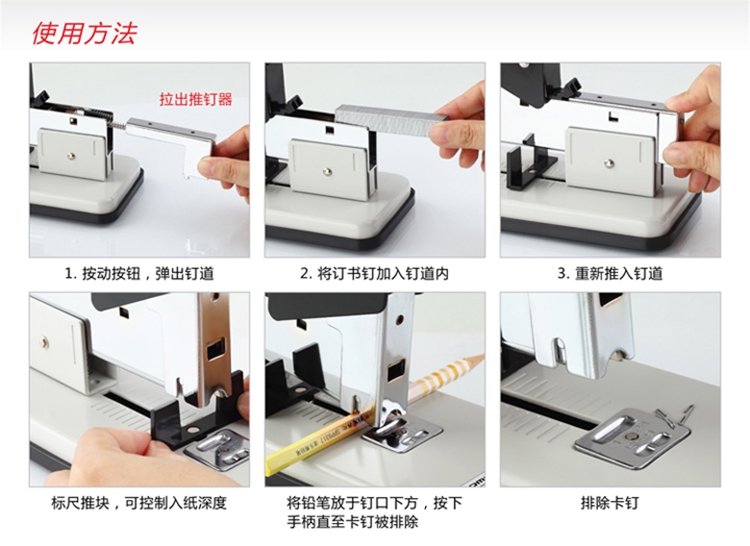 使用方法

拉出推钉器

1. 按动按钮，弹出钉道

2. 将订书钉加入钉道内

3. 重新推入钉道

标尺推块，可控制入纸深度

将铅笔放于钉口下方，按下手柄直至卡钉被排除

排除卡钉