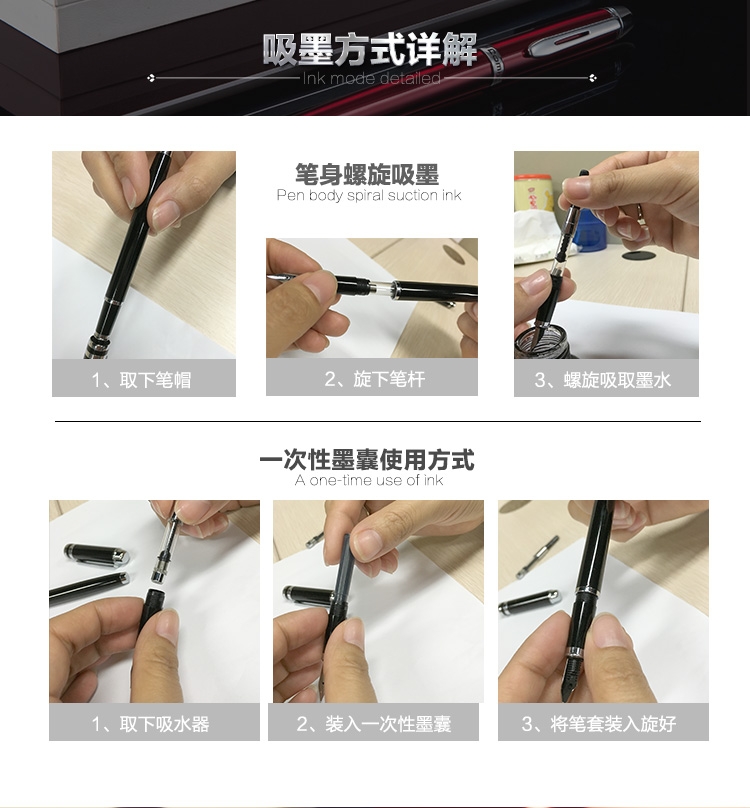 吸墨方式详解
Ink mode detailed

笔身螺旋吸墨
Pen body spiral suction ink

1、取下笔帽

2、旋下笔杆

3、螺旋吸取墨水

一次性墨囊使用方式
A one-time use of ink

1、取下吸水器

2、装入一次性墨囊

3、将笔套装入旋好